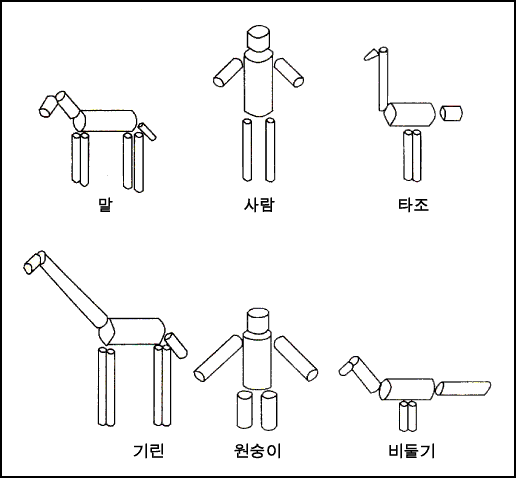 말

사람

타조

기린

원숭이

비둘기