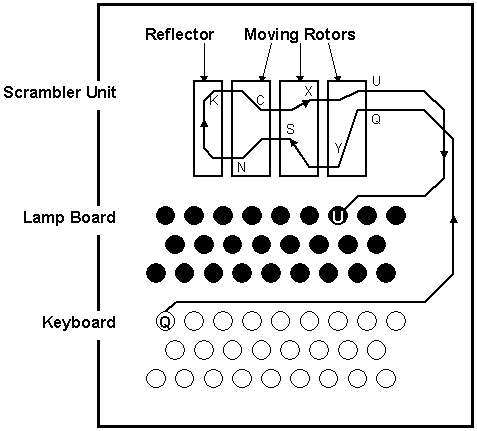 Reflector
Moving Rotors

Scrambler Unit

K
C
X
U
Q
S
Y
N

Lamp Board

U

Keyboard

Q