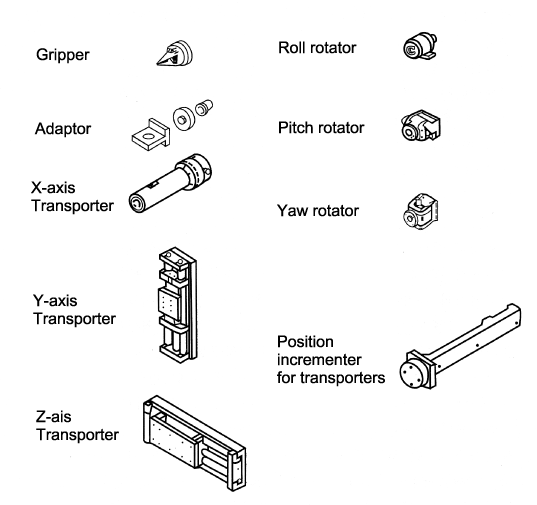 Gripper

Adaptor

X-axis Transporter

Y-axis Transporter

Z-ais Transporter

Roll rotator

Pitch rotator

Yaw rotator

Position incrementer for transporters